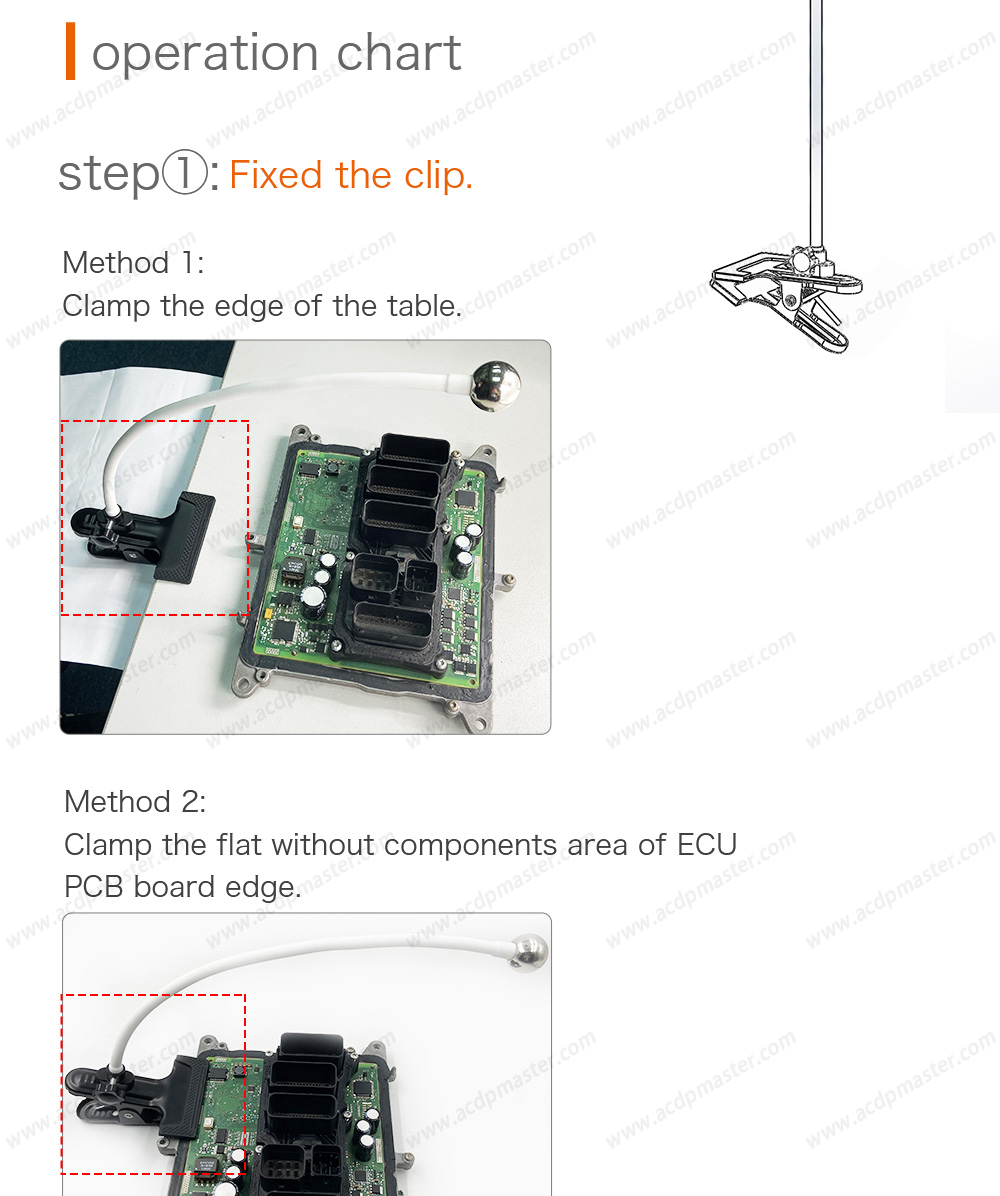 operation chart

step①: Fixed the clip.

Method 1:
Clamp the edge of the table.

Method 2:
Clamp the flat without components area of ECU PCB board edge.

www.acdpmaster.com