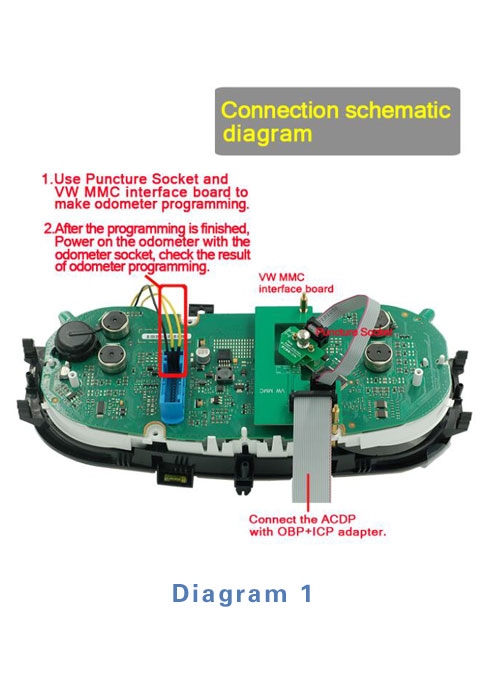 Connection schematic diagram

1.Use Puncture Socket and VW MMC interface board to make odometer programming.

2.After the programming is finished, Power on the odometer with the odometer socket, check the result of odometer programming.

VW MMC interface board

Puncture Socket

VW MMC

Connect the ACDP with OBP+ICP adapter.

Diagram 1